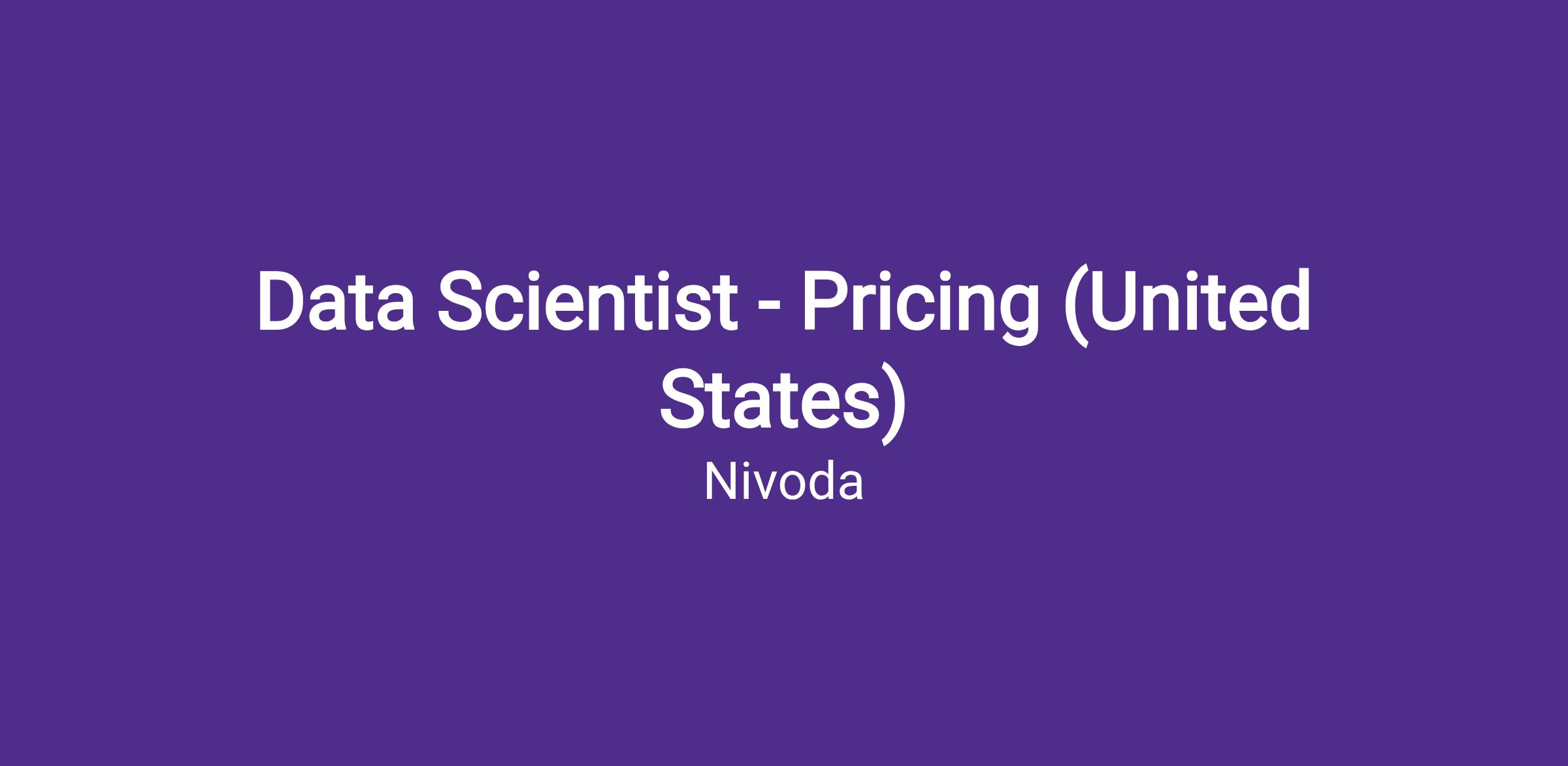 Data Scientist - Pricing (United States)

Nivoda